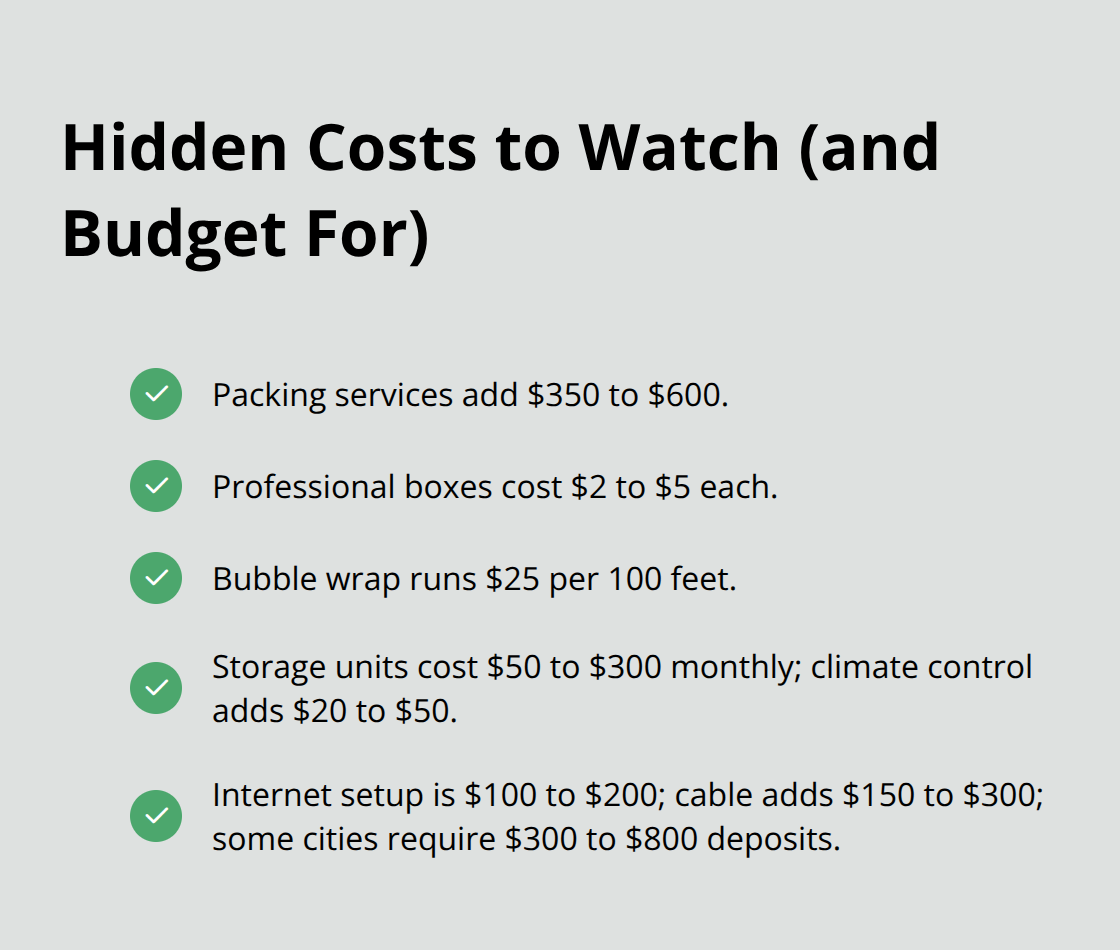 Hidden Costs to Watch (and Budget For)

Packing services add \$350 to \$600.

Professional boxes cost \$2 to \$5 each.

Bubble wrap runs \$25 per 100 feet.

Storage units cost \$50 to \$300 monthly; climate control adds \$20 to \$50.

Internet setup is \$100 to \$200; cable adds \$150 to \$300; some cities require \$300 to \$800 deposits.