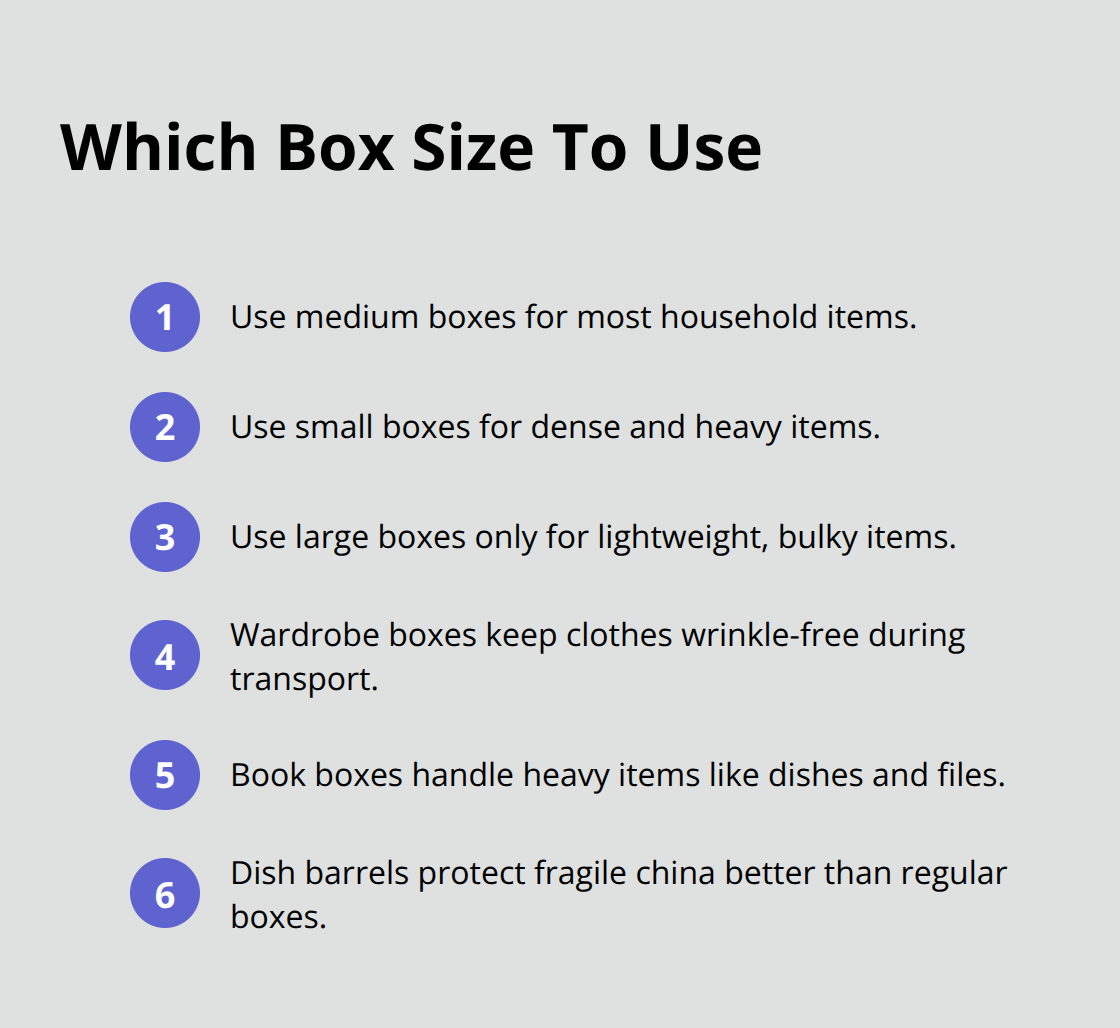 Which Box Size To Use

1 Use medium boxes for most household items.

2 Use small boxes for dense and heavy items.

3 Use large boxes only for lightweight, bulky items.

4 Wardrobe boxes keep clothes wrinkle-free during transport.

5 Book boxes handle heavy items like dishes and files.

6 Dish barrels protect fragile china better than regular boxes.