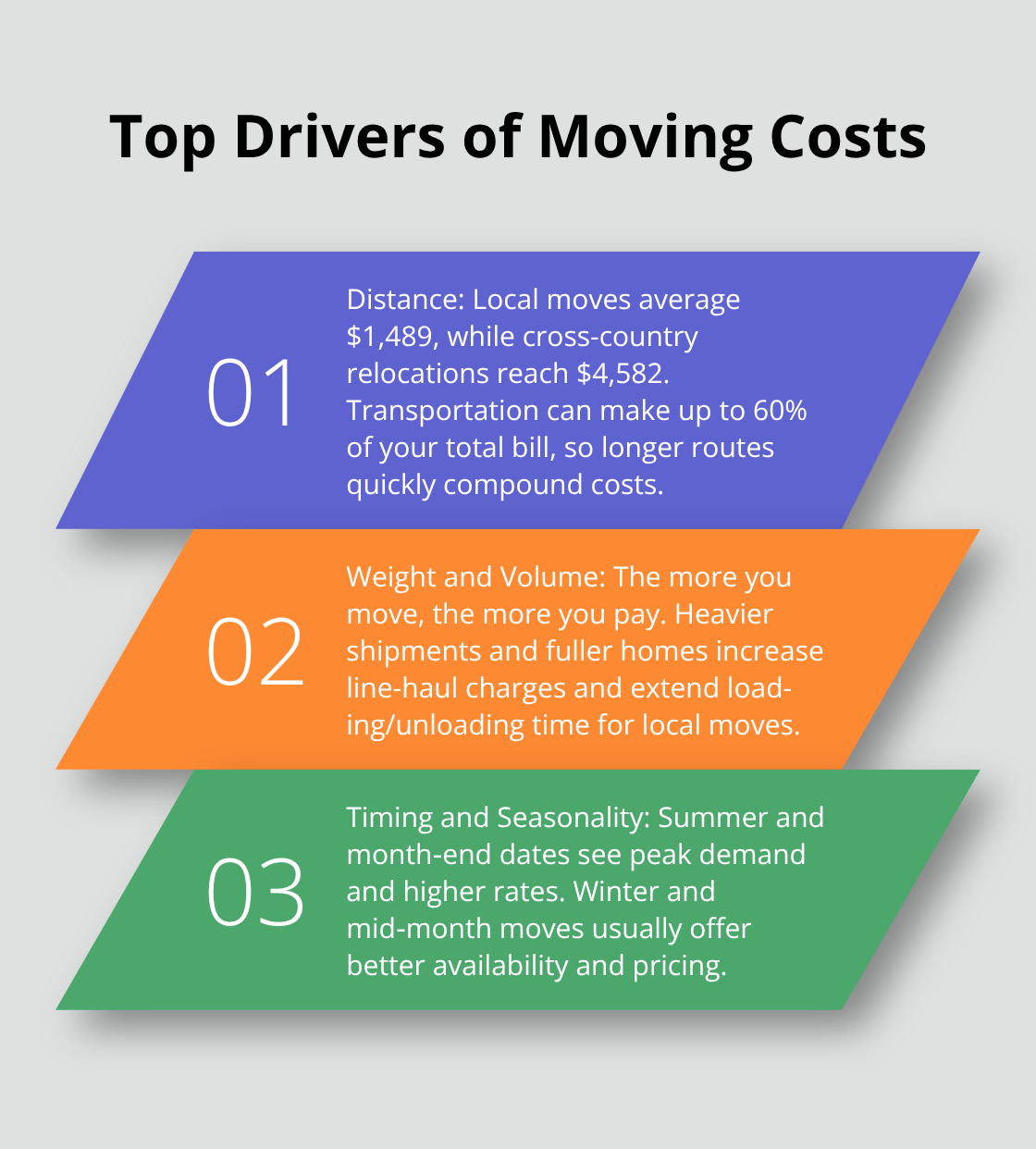 Top Drivers of Moving Costs

01

Distance: Local moves average \$1,489, while cross-country relocations reach \$4,582. Transportation can make up to 60% of your total bill, so longer routes quickly compound costs.

02

Weight and Volume: The more you move, the more you pay. Heavier shipments and fuller homes increase line-haul charges and extend loading/unloading time for local moves.

03

Timing and Seasonality: Summer and month-end dates see peak demand and higher rates. Winter and mid-month moves usually offer better availability and pricing.